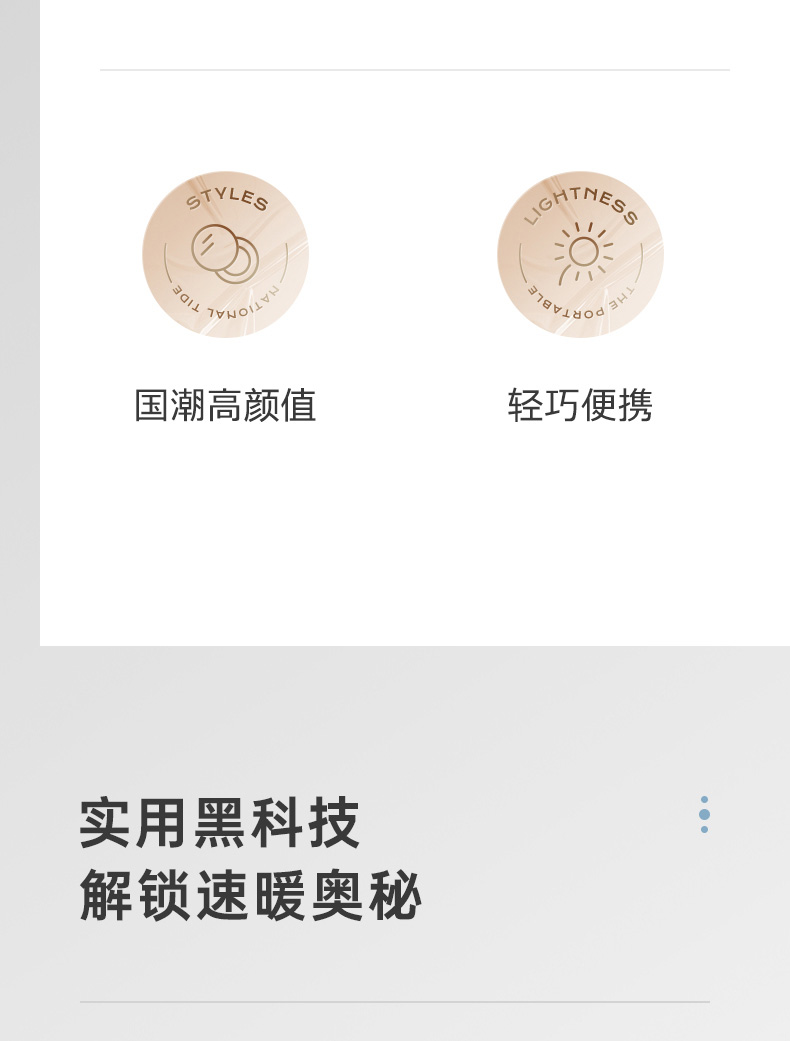 STYLES
NATIONAL TIDE

国潮高颜值

LIGHTNESS
THE PORTABLE

轻巧便携

实用黑科技
解锁速暖奥秘