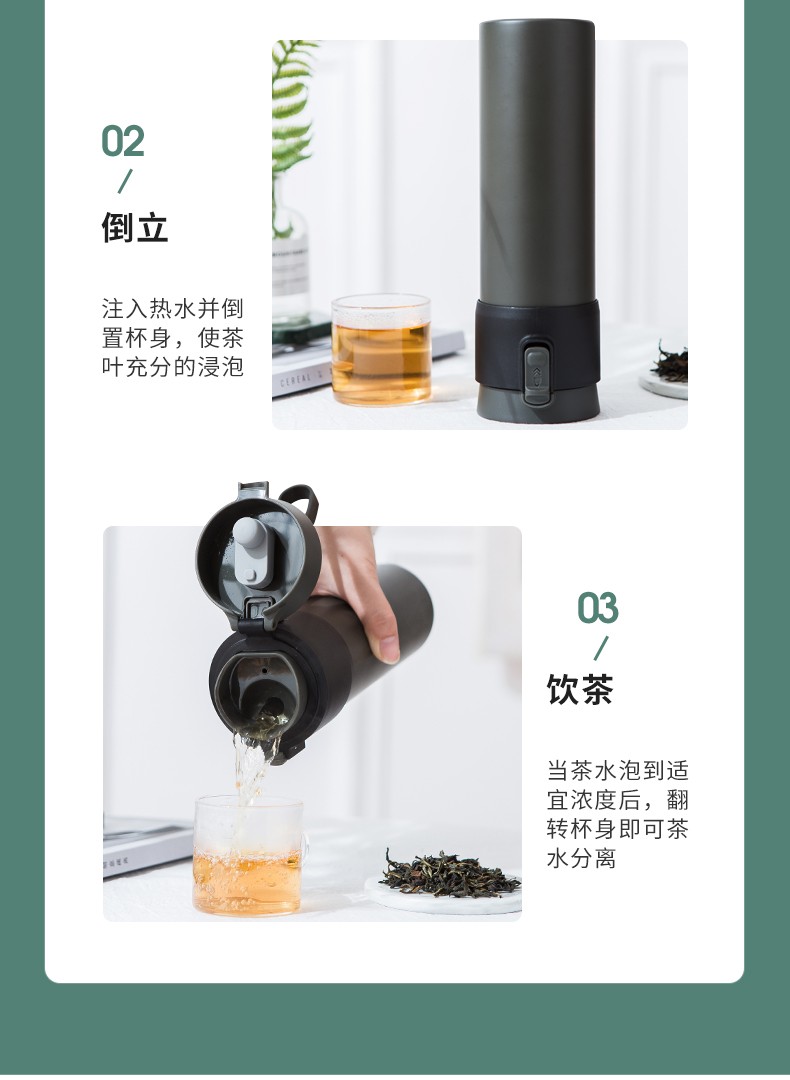 02
/
倒立

注入热水并倒置杯身，使茶叶充分的浸泡

CEREAL

03
/
饮茶

当茶水泡到适宜浓度后，翻转杯身即可茶水分离