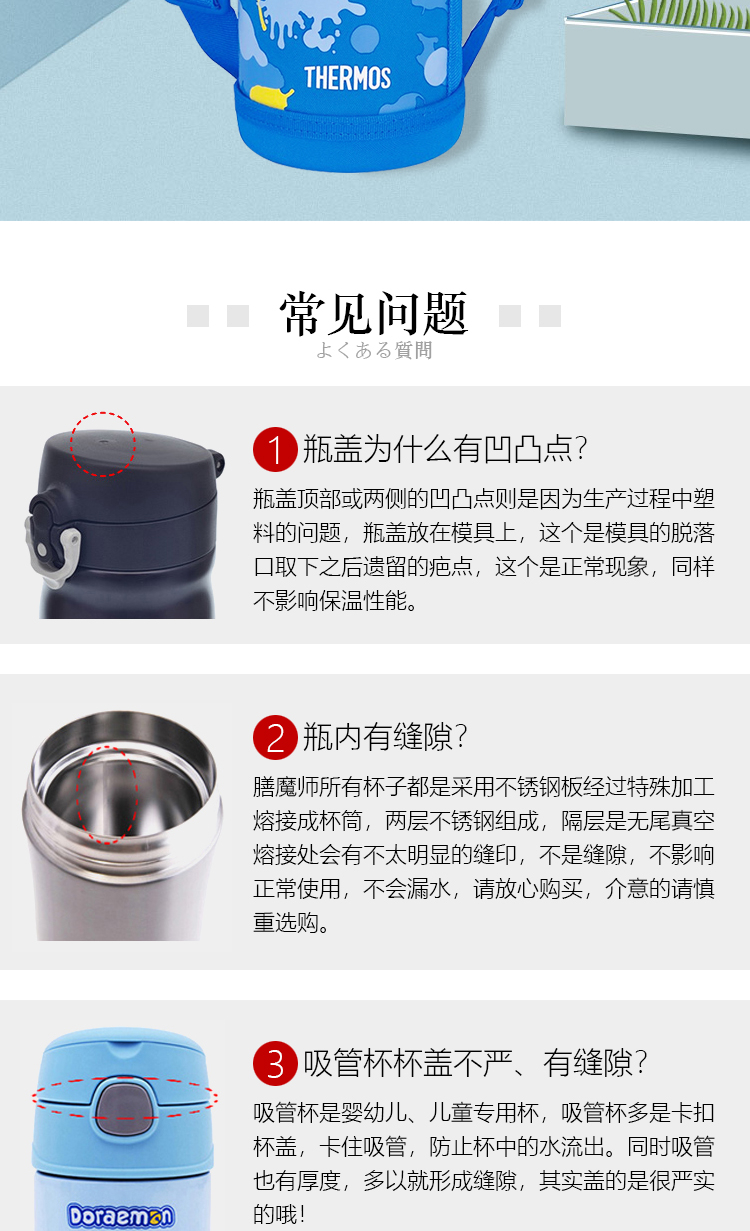 THERMOS

常见问题
よくある質問

1 瓶盖为什么有凹凸点?
瓶盖顶部或两侧的凹凸点则是因为生产过程中塑料的问题，瓶盖放在模具上，这个是模具的脱落口取下之后遗留的疤点，这个是正常现象，同样不影响保温性能。

2 瓶内有缝隙?
膳魔师所有杯子都是采用不锈钢板经过特殊加工熔接成杯筒，两层不锈钢组成，隔层是无尾真空熔接处会有不太明显的缝印，不是缝隙，不影响正常使用，不会漏水，请放心购买，介意的请慎重选购。

3 吸管杯杯盖不严、有缝隙?
吸管杯是婴幼儿、儿童专用杯，吸管杯多是卡扣杯盖，卡住吸管，防止杯中的水流出。同时吸管也有厚度，多以就形成缝隙，其实盖的是很严实的哦!

Doraemon