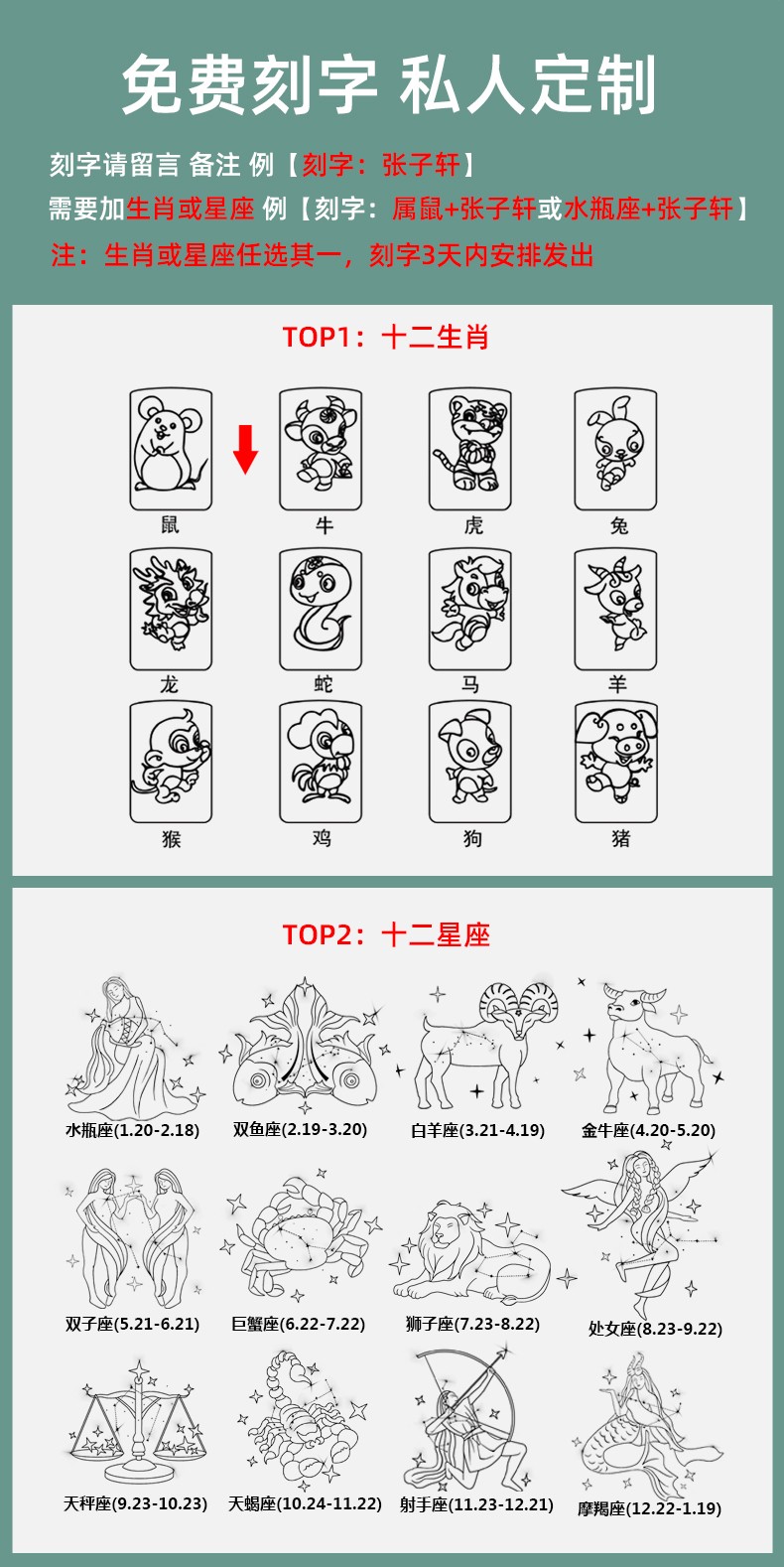 免费刻字 私人定制

刻字请留言 备注 例【刻字：张子轩】
需要加生肖或星座 例【刻字：属鼠+张子轩或水瓶座+张子轩】
注：生肖或星座任选其一，刻字3天内安排发出

TOP1：十二生肖

鼠 牛 虎 兔
龙 蛇 马 羊
猴 鸡 狗 猪

TOP2：十二星座

水瓶座(1.20-2.18) 双鱼座(2.19-3.20) 白羊座(3.21-4.19) 金牛座(4.20-5.20)
双子座(5.21-6.21) 巨蟹座(6.22-7.22) 狮子座(7.23-8.22) 处女座(8.23-9.22)
天秤座(9.23-10.23) 天蝎座(10.24-11.22) 射手座(11.23-12.21) 摩羯座(12.22-1.19)