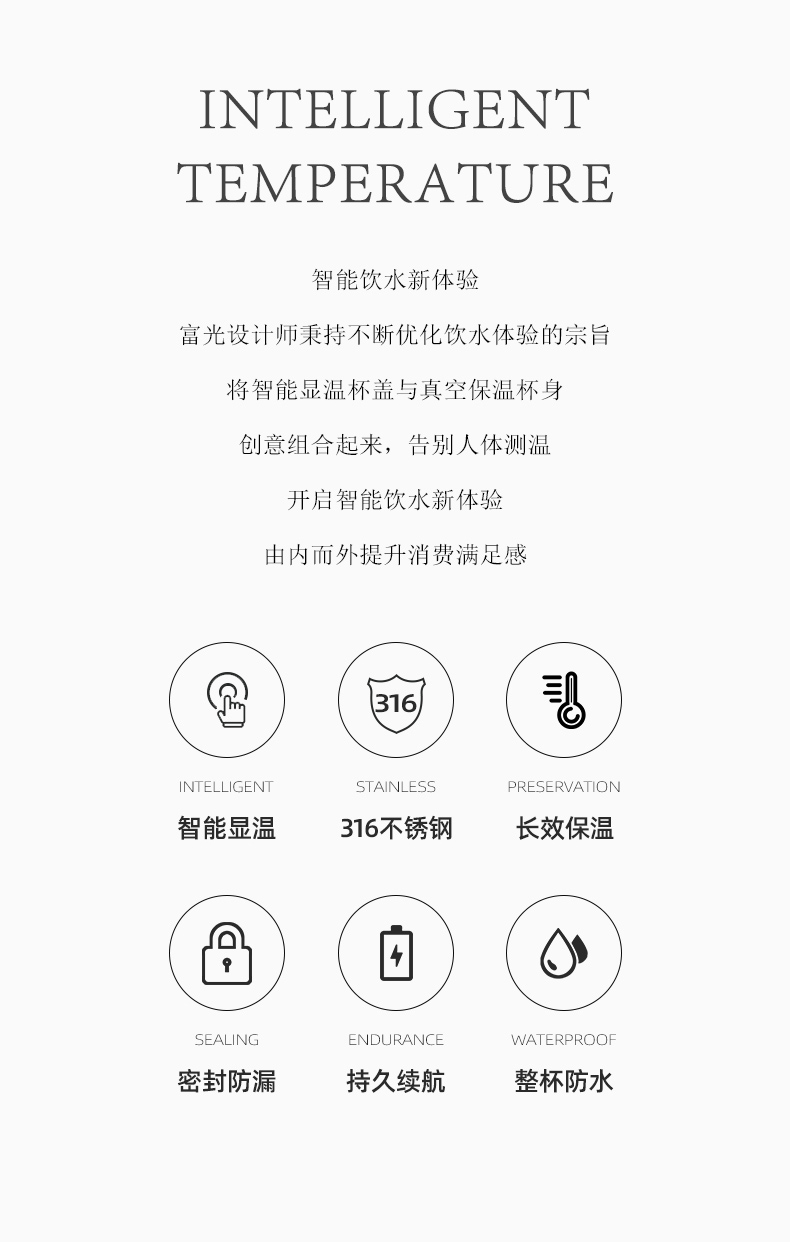 INTELLIGENT
TEMPERATURE

智能饮水新体验

富光设计师秉持不断优化饮水体验的宗旨

将智能显温杯盖与真空保温杯身

创意组合起来，告别人体测温

开启智能饮水新体验

由内而外提升消费满足感

316

INTELLIGENT
智能显温

STAINLESS
316不锈钢

PRESERVATION
长效保温

SEALING
密封防漏

ENDURANCE
持久续航

WATERPROOF
整杯防水