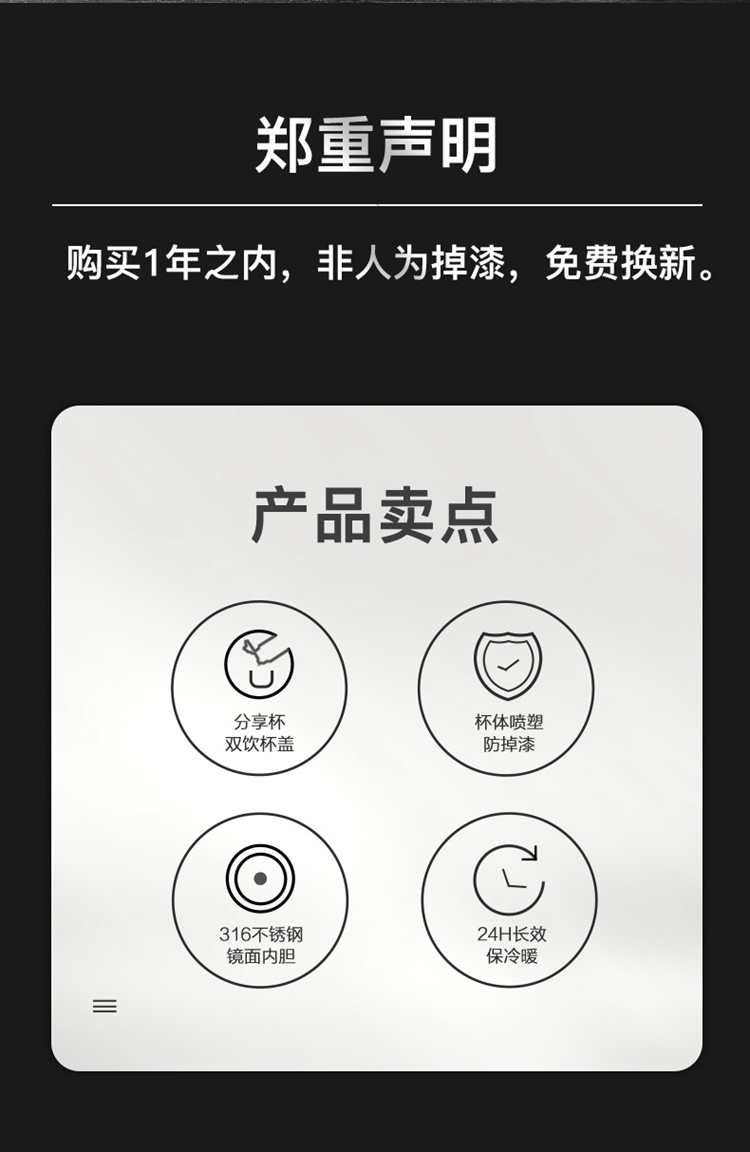 郑重声明

购买1年之内，非人为掉漆，免费换新。

产品卖点

分享杯
双饮杯盖

杯体喷塑
防掉漆

316不锈钢
镜面内胆

24H长效
保冷暖