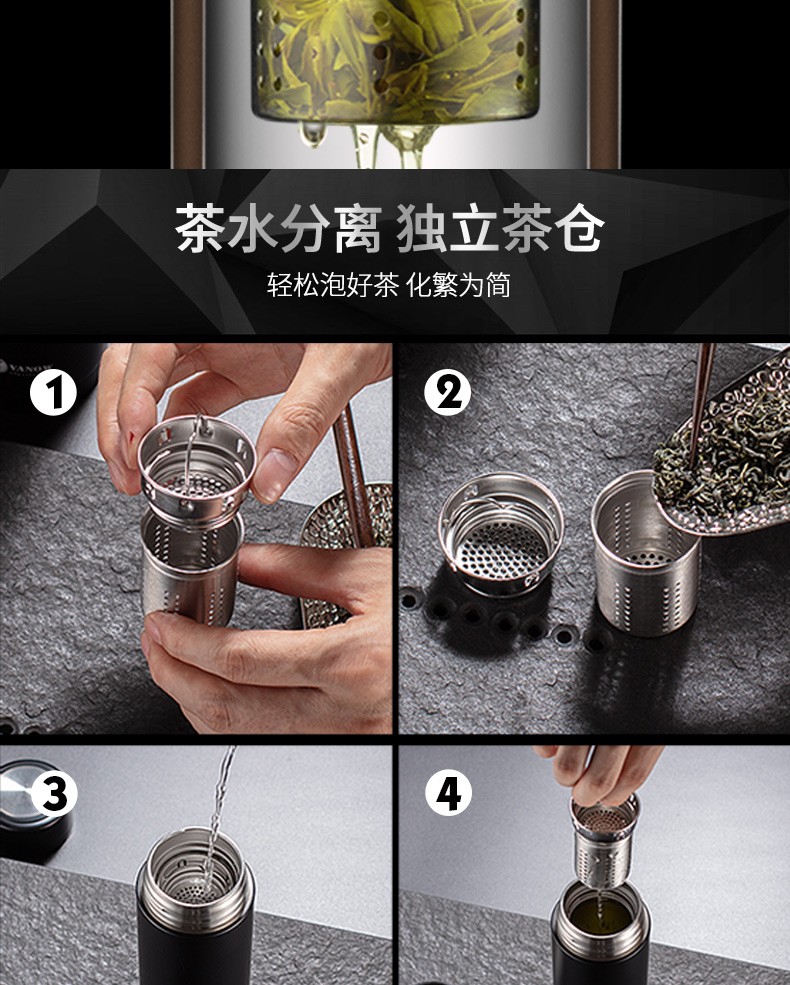 茶水分离 独立茶仓

轻松泡好茶 化繁为简

VANOW

1

2

3

4