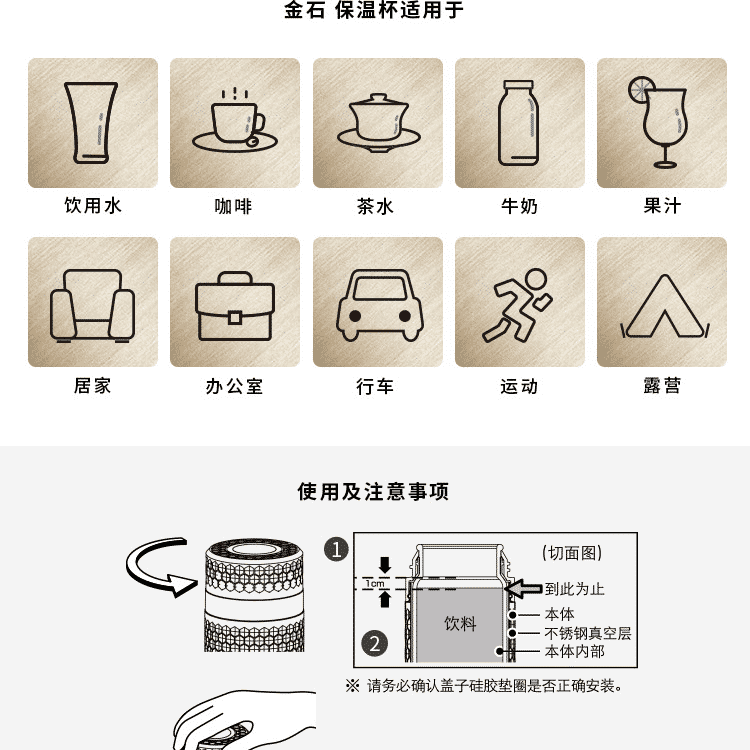 金石 保温杯适用于

饮用水
咖啡
茶水
牛奶
果汁

居家
办公室
行车
运动
露营

使用及注意事项

1
(切面图)
1cm
到此为止
饮料
本体
不锈钢真空层
本体内部
2

※ 请务必确认盖子硅胶垫圈是否正确安装。