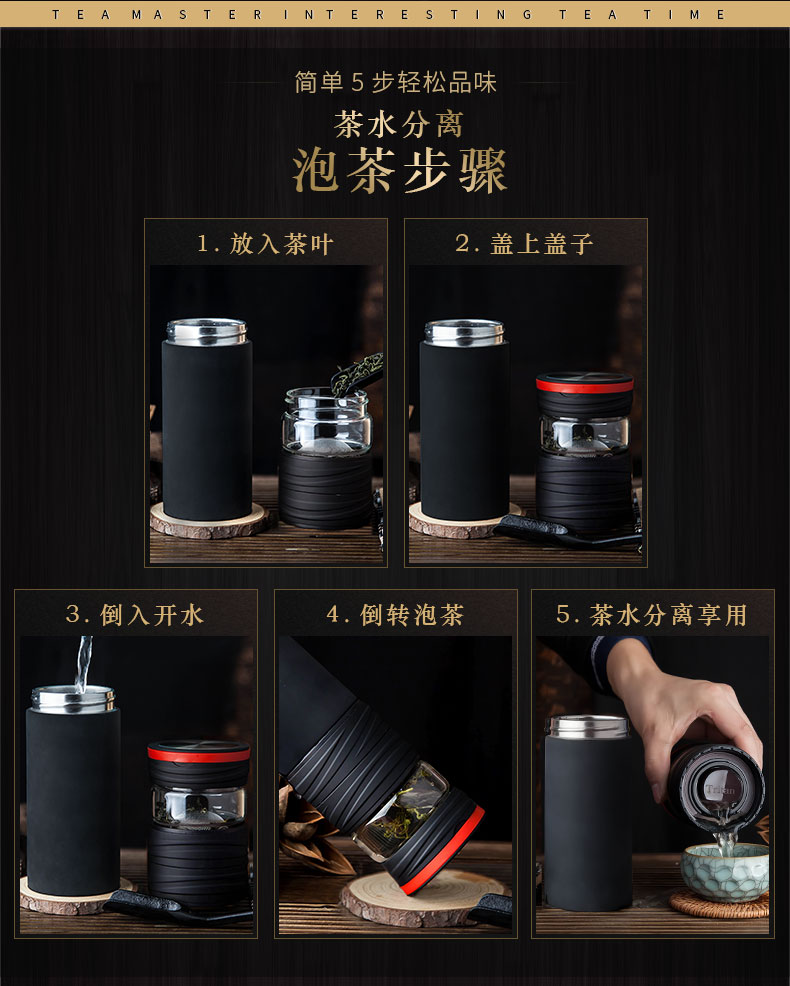 TEA MASTER INTERESTING TEA TIME

简单 5 步轻松品味

茶水分离

泡茶步骤

1. 放入茶叶

2. 盖上盖子

3. 倒入开水

4. 倒转泡茶

5. 茶水分离享用