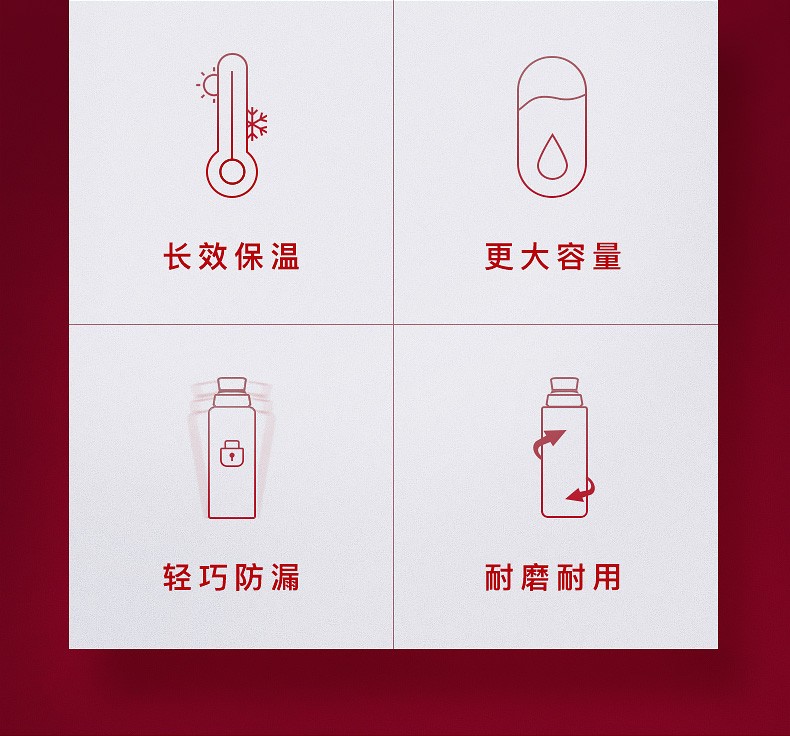 长效保温

更大容量

轻巧防漏

耐磨耐用