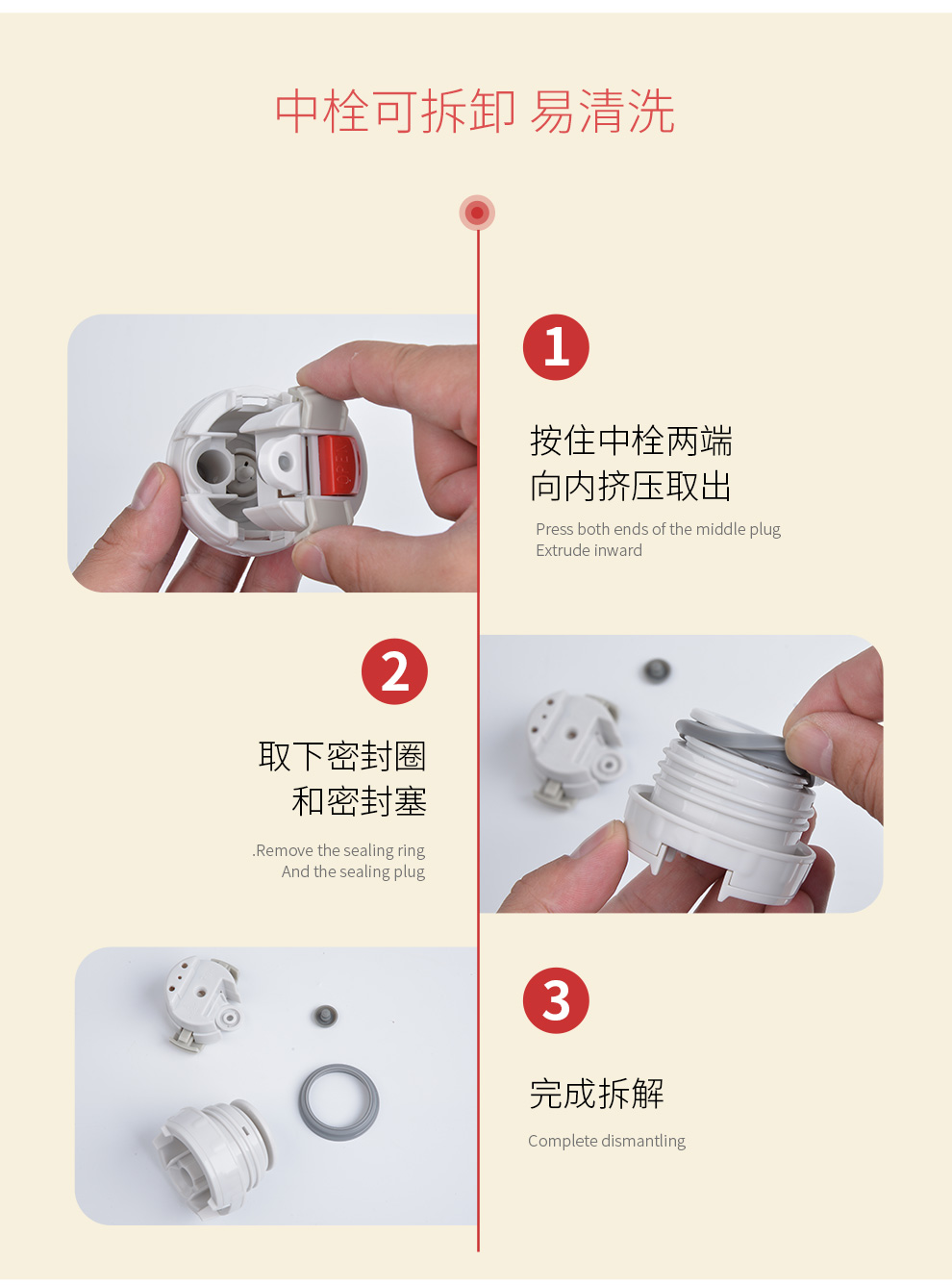 中栓可拆卸 易清洗

1

按住中栓两端
向内挤压取出

Press both ends of the middle plug
Extrude inward

2

取下密封圈
和密封塞

.Remove the sealing ring
And the sealing plug

3

完成拆解

Complete dismantling