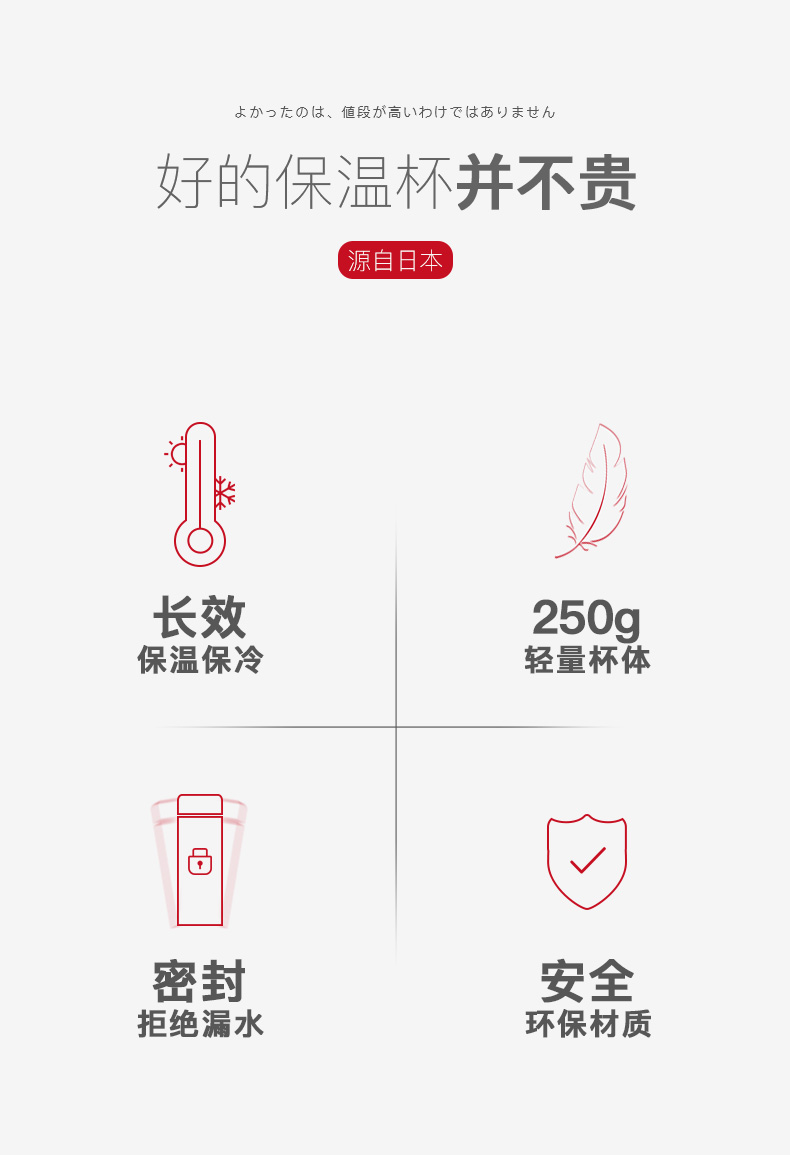 よかったのは、値段が高いわけではありません

好的保温杯并不贵

源自日本

长效
保温保冷

250g
轻量杯体

密封
拒绝漏水

安全
环保材质