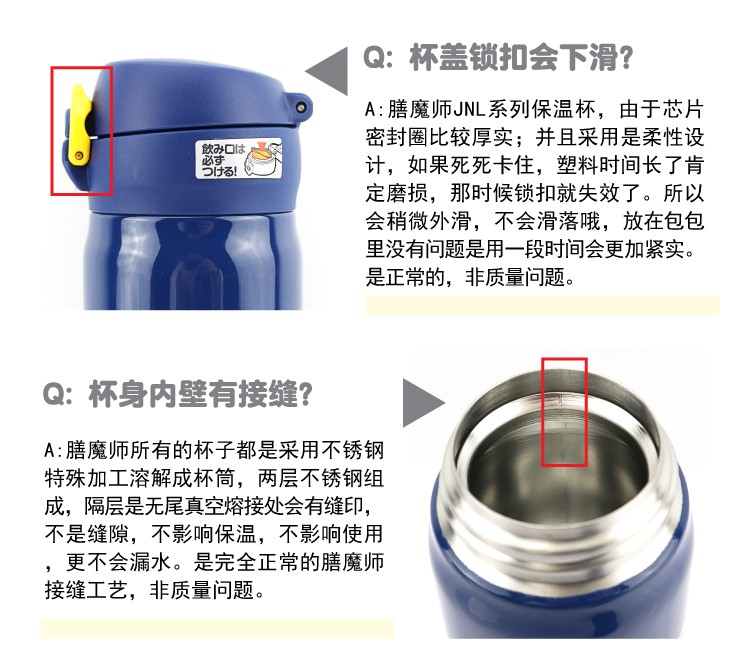 飲み口は必ずつける!

Q: 杯盖锁扣会下滑?

A:膳魔师JNL系列保温杯，由于芯片密封圈比较厚实；并且采用是柔性设计，如果死死卡住，塑料时间长了肯定磨损，那时候锁扣就失效了。所以会稍微外滑，不会滑落哦，放在包包里没有问题是用一段时间会更加紧实。是正常的，非质量问题。

Q: 杯身内壁有接缝?

A:膳魔师所有的杯子都是采用不锈钢特殊加工溶解成杯筒，两层不锈钢组成，隔层是无尾真空熔接处会有缝印，不是缝隙，不影响保温，不影响使用，更不会漏水。是完全正常的膳魔师接缝工艺，非质量问题。