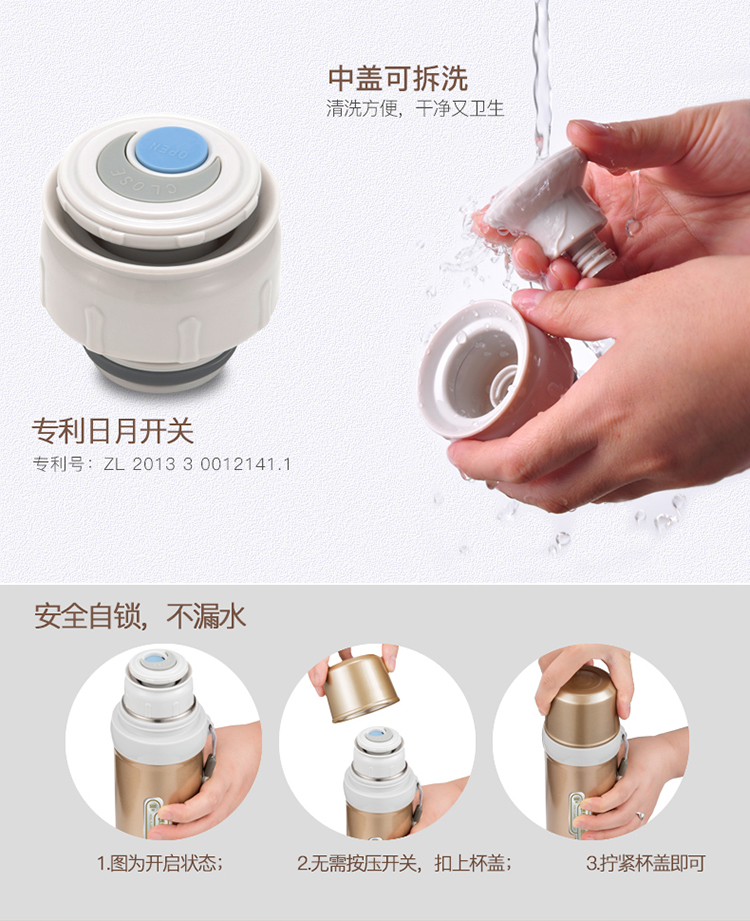 中盖可拆洗
清洗方便，干净又卫生

OPEN
CLOSE

专利日月开关
专利号：ZL 2013 3 0012141.1

安全自锁，不漏水

1.图为开启状态；

2.无需按压开关，扣上杯盖；

3.拧紧杯盖即可